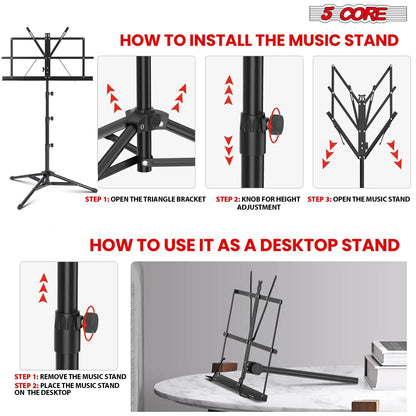 5 CORE

HOW TO INSTALL THE MUSIC STAND

STEP 1: OPEN THE TRIANGLE BRACKET

STEP 2: KNOB FOR HEIGHT ADJUSTMENT

STEP 3: OPEN THE MUSIC STAND

HOW TO USE IT AS A DESKTOP STAND

STEP 1: REMOVE THE MUSIC STAND
STEP 2: PLACE THE MUSIC STAND ON THE DESKTOP