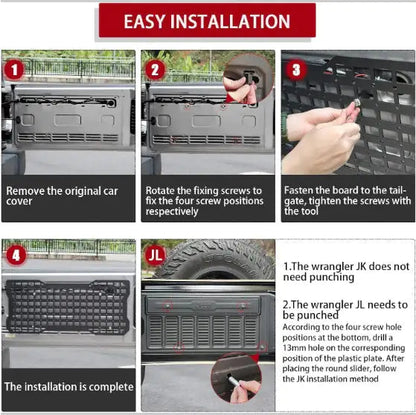 EASY INSTALLATION

1

Remove the original car cover

2

Rotate the fixing screws to fix the four screw positions respectively

3

Fasten the board to the tailgate, tighten the screws with the tool

4

The installation is complete

JL

1.The wrangler JK does not need punching

2.The wrangler JL needs to be punched

According to the four screw hole positions at the bottom, drill a 13mm hole on the corresponding position of the plastic plate. After placing the round slider, follow the JK installation method